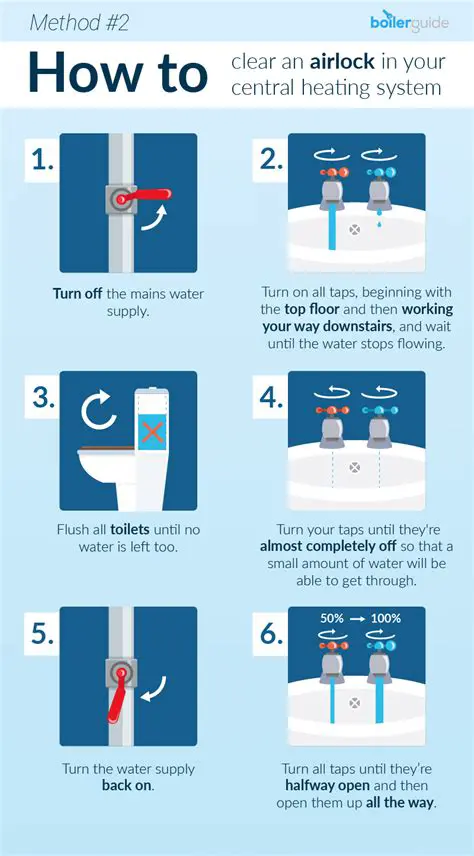 Method #2

boilerguide

How to

clear an airlock in your central heating system

1.

Turn off the mains water supply.

2.

Turn on all taps, beginning with the top floor and then working your way downstairs, and wait until the water stops flowing.

3.

Flush all toilets until no water is left too.

4.

Turn your taps until they're almost completely off so that a small amount of water will be able to get through.

5.

Turn the water supply back on.

6.

50% → 100%

Turn all taps until they're halfway open and then open them up all the way.