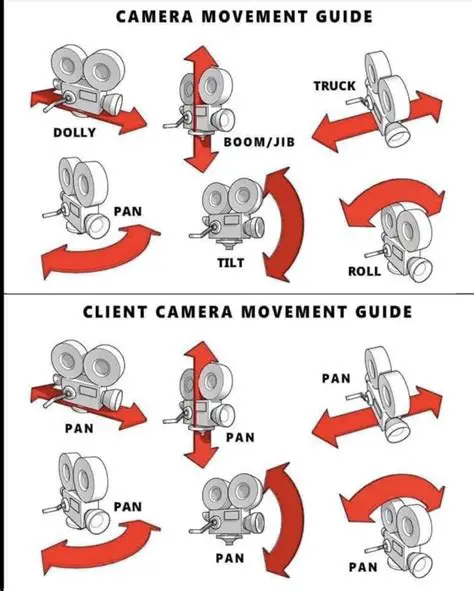 CAMERA MOVEMENT GUIDE

DOLLY

BOOM/JIB

TRUCK

PAN

TILT

ROLL

CLIENT CAMERA MOVEMENT GUIDE

PAN

PAN

PAN

PAN

PAN

PAN