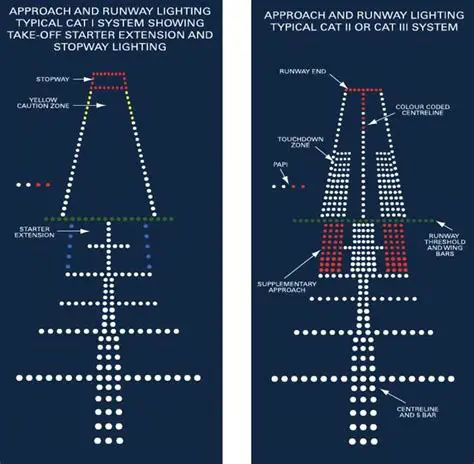 APPROACH AND RUNWAY LIGHTING TYPICAL CAT I SYSTEM SHOWING TAKE-OFF STARTER EXTENSION AND STOPWAY LIGHTING

STOPWAY

YELLOW CAUTION ZONE

STARTER EXTENSION

APPROACH AND RUNWAY LIGHTING TYPICAL CAT II OR CAT III SYSTEM

RUNWAY END

COLOUR CODED CENTRELINE

TOUCHDOWN ZONE

PAPI

RUNWAY THRESHOLD AND WING BARS

SUPPLEMENTARY APPROACH

CENTRELINE AND 5 BAR