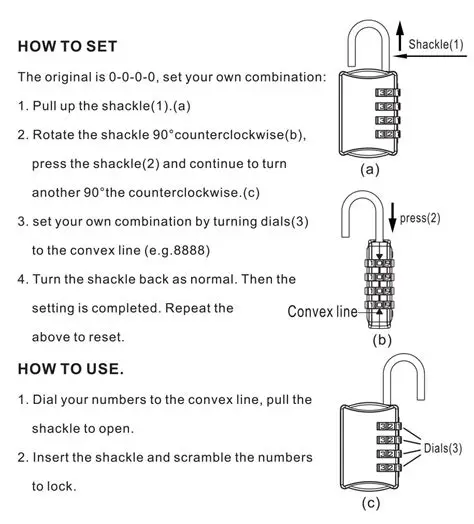 HOW TO SET

The original is 0-0-0-0, set your own combination:

1. Pull up the shackle(1).(a)

2. Rotate the shackle 90°counterclockwise(b), press the shackle(2) and continue to turn another 90°the counterclockwise.(c)

3. set your own combination by turning dials(3) to the convex line (e.g.8888)

4. Turn the shackle back as normal. Then the setting is completed. Repeat the above to reset.

HOW TO USE.

1. Dial your numbers to the convex line, pull the shackle to open.

2. Insert the shackle and scramble the numbers to lock.

Shackle(1)

(a)

press(2)

Convex line

(b)

Dials(3)

(c)