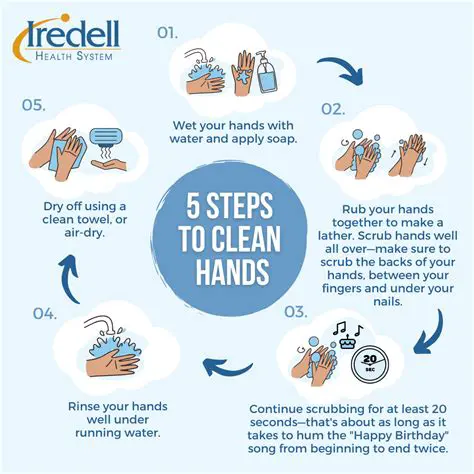 Iredell
HEALTH SYSTEM

5 STEPS TO CLEAN HANDS

01.

Wet your hands with water and apply soap.

02.

Rub your hands together to make a lather. Scrub hands well all over—make sure to scrub the backs of your hands, between your fingers and under your nails.

03.

20 SEC

Continue scrubbing for at least 20 seconds—that's about as long as it takes to hum the "Happy Birthday" song from beginning to end twice.

04.

Rinse your hands well under running water.

05.

Dry off using a clean towel, or air-dry.