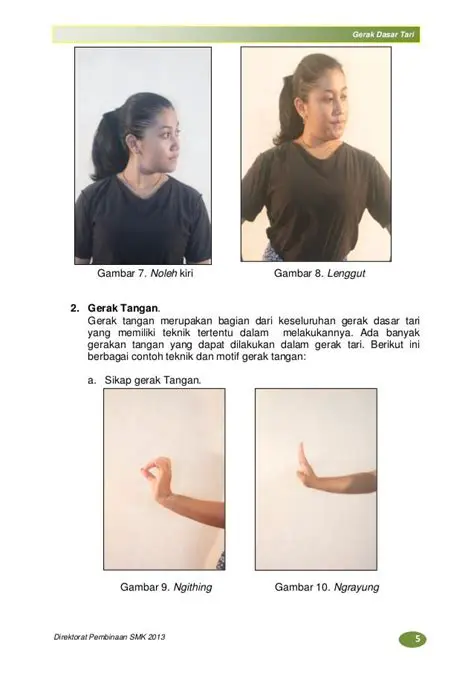 Gerak Dasar Tari

Gambar 7. Noleh kiri

Gambar 8. Lenggut

2. Gerak Tangan.
Gerak tangan merupakan bagian dari keseluruhan gerak dasar tari yang memiliki teknik tertentu dalam melakukannya. Ada banyak gerakan tangan yang dapat dilakukan dalam gerak tari. Berikut ini berbagai contoh teknik dan motif gerak tangan:

a. Sikap gerak Tangan.

Gambar 9. Ngithing

Gambar 10. Ngrayung

Direktorat Pembinaan SMK 2013

5