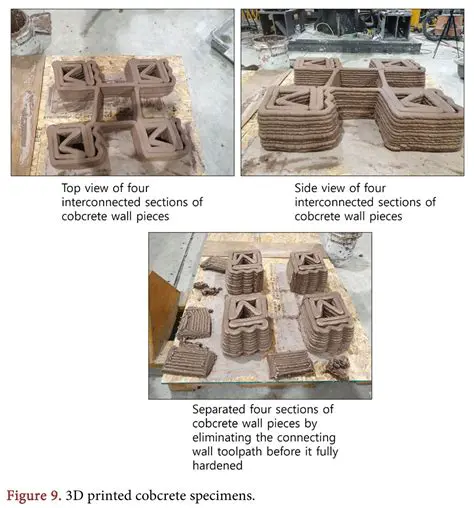 Top view of four interconnected sections of cobcrete wall pieces

Side view of four interconnected sections of cobcrete wall pieces

Separated four sections of cobcrete wall pieces by eliminating the connecting wall toolpath before it fully hardened

Figure 9. 3D printed cobcrete specimens.