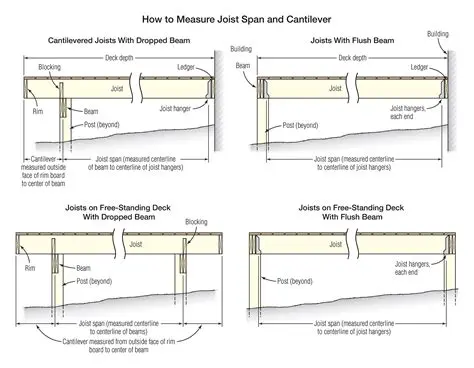 How to Measure Joist Span and Cantilever

Cantilevered Joists With Dropped Beam

Deck depth

Blocking

Ledger

Joist

Rim

Beam

Joist hanger

Post (beyond)

Cantilever measured outside face of rim board to center of beam

Joist span (measured centerline of beam to centerline of joist hangers)

Joists With Flush Beam

Building

Building

Deck depth

Beam

Ledger

Joist

Joist hangers, each end

Post (beyond)

Joist span (measured centerline to centerline of joist hangers)

Joists on Free-Standing Deck With Dropped Beam

Blocking

Joist

Rim

Beam

Post (beyond)

Joist span (measured centerline to centerline of beams)

Cantilever measured from outside face of rim board to center of beam

Joists on Free-Standing Deck With Flush Beam

Joist

Joist hangers, each end

Post (beyond)

Joist span (measured centerline to centerline of joist hangers)