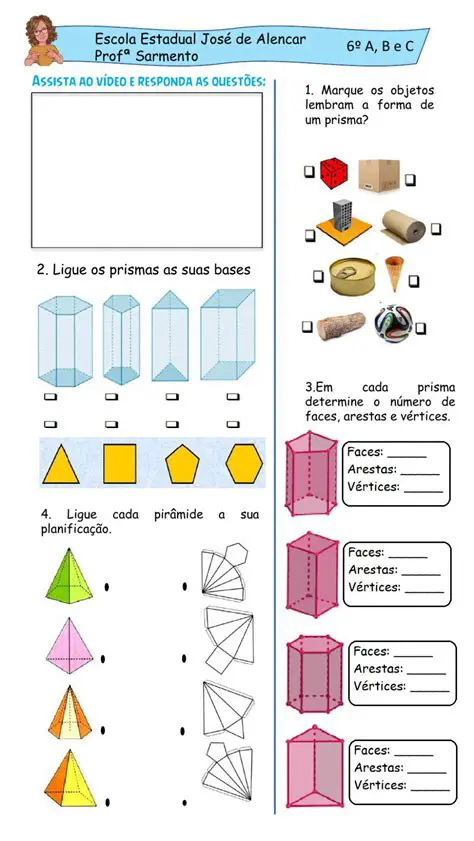 Escola Estadual José de Alencar
Profª Sarmento
6º A, B e C

ASSISTA AO VÍDEO E RESPONDA AS QUESTÕES:

2. Ligue os prismas as suas bases

4. Ligue cada pirâmide a sua planificação.

1. Marque os objetos lembram a forma de um prisma?

3.Em cada prisma determine o número de faces, arestas e vértices.

Faces: ______
Arestas: ______
Vértices: ______

Faces: ______
Arestas: ______
Vértices: ______

Faces: ______
Arestas: ______
Vértices: ______

Faces: ______
Arestas: ______
Vértices: ______