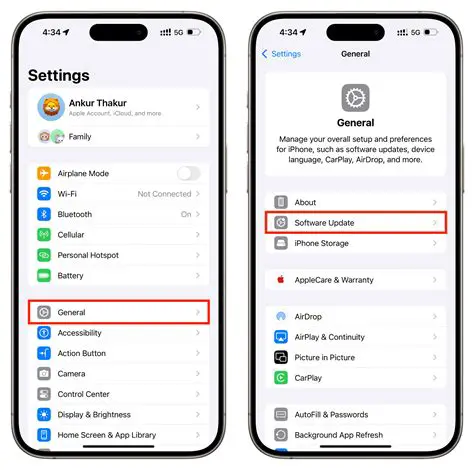 4:34 5G

Settings

Ankur Thakur
Apple Account, iCloud, and more

Family

Airplane Mode
Wi-Fi Not Connected
Bluetooth On
Cellular
Personal Hotspot
Battery

General
Accessibility
Action Button
Camera
Control Center
Display & Brightness
Home Screen & App Library

4:34 5G

Settings General

General

Manage your overall setup and preferences for iPhone, such as software updates, device language, CarPlay, AirDrop, and more.

About
Software Update
iPhone Storage

AppleCare & Warranty

AirDrop
AirPlay & Continuity
Picture in Picture
CarPlay

AutoFill & Passwords
Background App Refresh