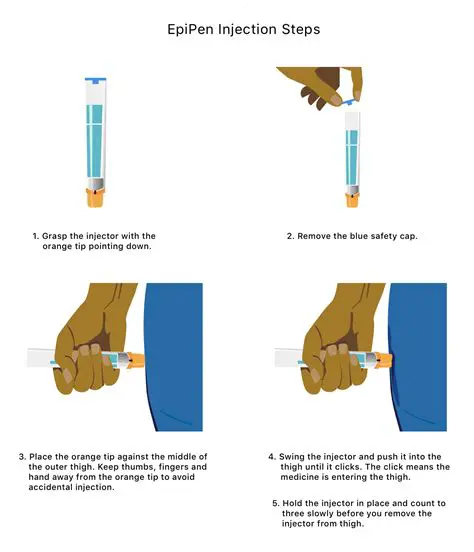 EpiPen Injection Steps

1. Grasp the injector with the orange tip pointing down.

2. Remove the blue safety cap.

3. Place the orange tip against the middle of the outer thigh. Keep thumbs, fingers and hand away from the orange tip to avoid accidental injection.

4. Swing the injector and push it into the thigh until it clicks. The click means the medicine is entering the thigh.

5. Hold the injector in place and count to three slowly before you remove the injector from thigh.