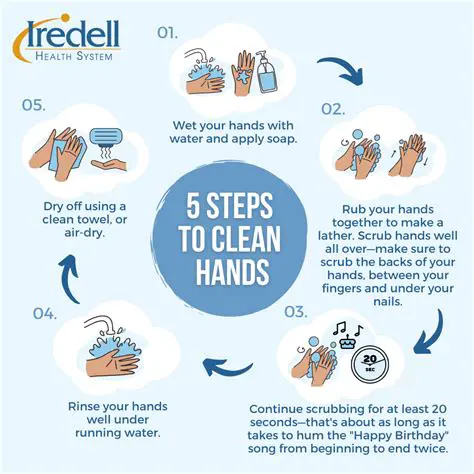 Iredell
HEALTH SYSTEM

5 STEPS TO CLEAN HANDS

01.

Wet your hands with water and apply soap.

02.

Rub your hands together to make a lather. Scrub hands well all over—make sure to scrub the backs of your hands, between your fingers and under your nails.

03.

20 SEC

Continue scrubbing for at least 20 seconds—that's about as long as it takes to hum the "Happy Birthday" song from beginning to end twice.

04.

Rinse your hands well under running water.

05.

Dry off using a clean towel, or air-dry.