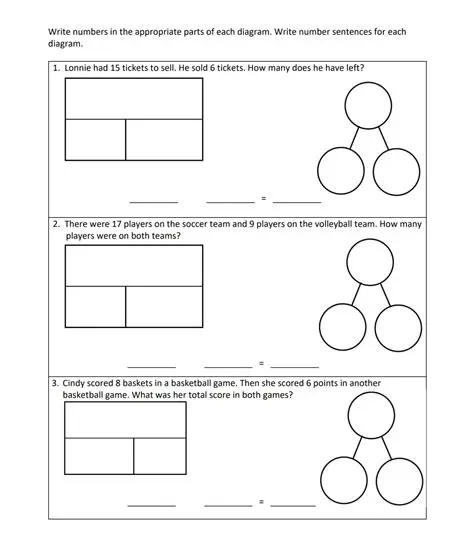 Write numbers in the appropriate parts of each diagram. Write number sentences for each diagram.

1. Lonnie had 15 tickets to sell. He sold 6 tickets. How many does he have left?

_______ _______ = _______

2. There were 17 players on the soccer team and 9 players on the volleyball team. How many players were on both teams?

_______ _______ = _______

3. Cindy scored 8 baskets in a basketball game. Then she scored 6 points in another basketball game. What was her total score in both games?

_______ _______ = _______