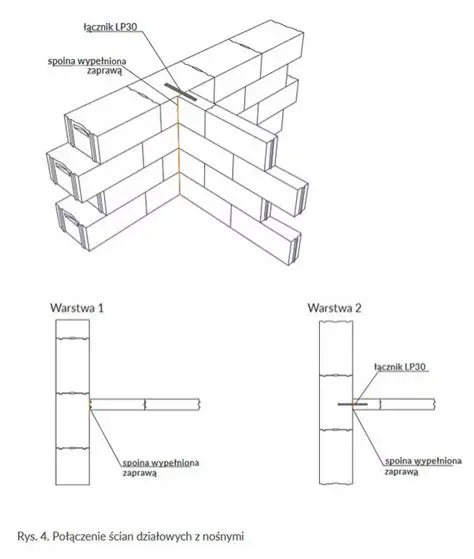 łącznik LP30

spoina wypełniona zaprawą

Warstwa 1

spoina wypełniona zaprawą

Warstwa 2

łącznik LP30

spoina wypełniona zaprawą

Rys. 4. Połączenie ścian działowych z nośnymi